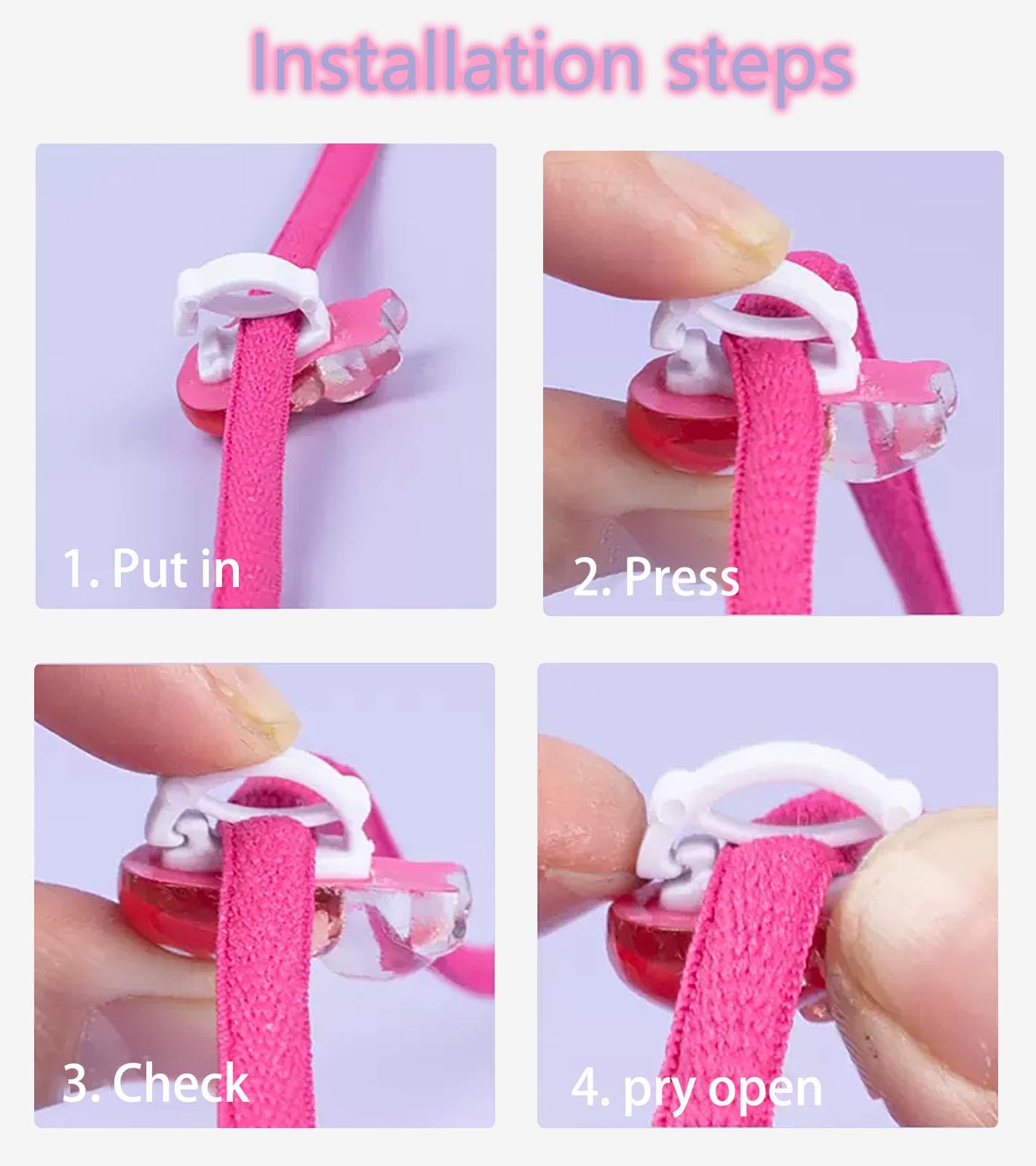 Installation steps

1. Put in

2. Press

3. Check

4. pry open